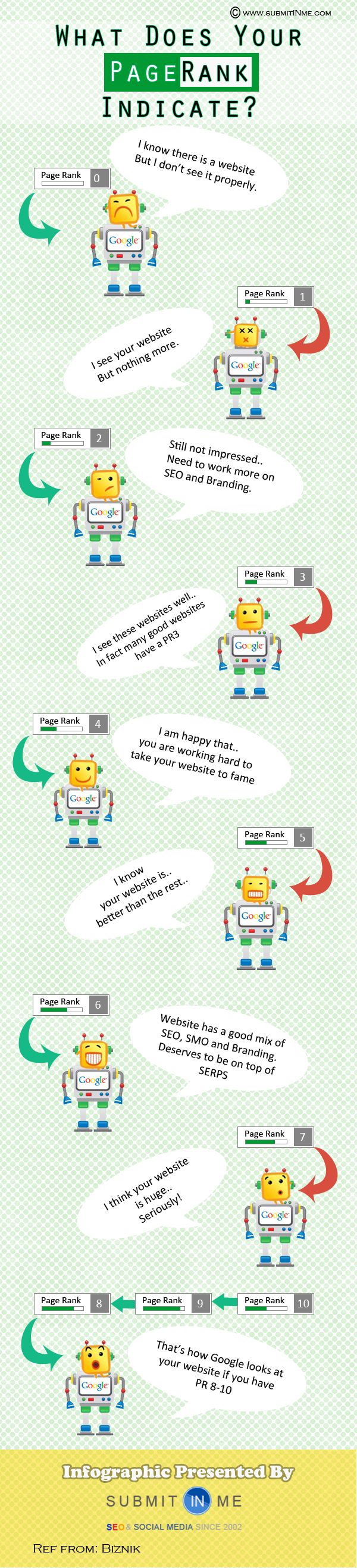 © WWW.SUBMITINME.COM

WHAT DOES YOUR PAGERANK INDICATE?

Page Rank 0

I know there is a website But I don't see it properly.

Google

Page Rank 1

I see your website But nothing more.

Google

Page Rank 2

Still not impressed.. Need to work more on SEO and Branding.

Google

Page Rank 3

I see these websites well.. In fact many good websites have a PR3

Google

Page Rank 4

I am happy that.. you are working hard to take your website to fame

Google

Page Rank 5

I know your website is.. better than the rest..

Google

Page Rank 6

Website has a good mix of SEO, SMO and Branding. Deserves to be on top of SERPS

Google

Page Rank 7

I think your website is huge.. Seriously!

Google

Page Rank 8

Page Rank 9

Page Rank 10

That's how Google looks at your website if you have PR 8-10

Google

Infographic Presented By

SUBMIT IN ME

SEO & SOCIAL MEDIA SINCE 2002

REF FROM: BIZNIK